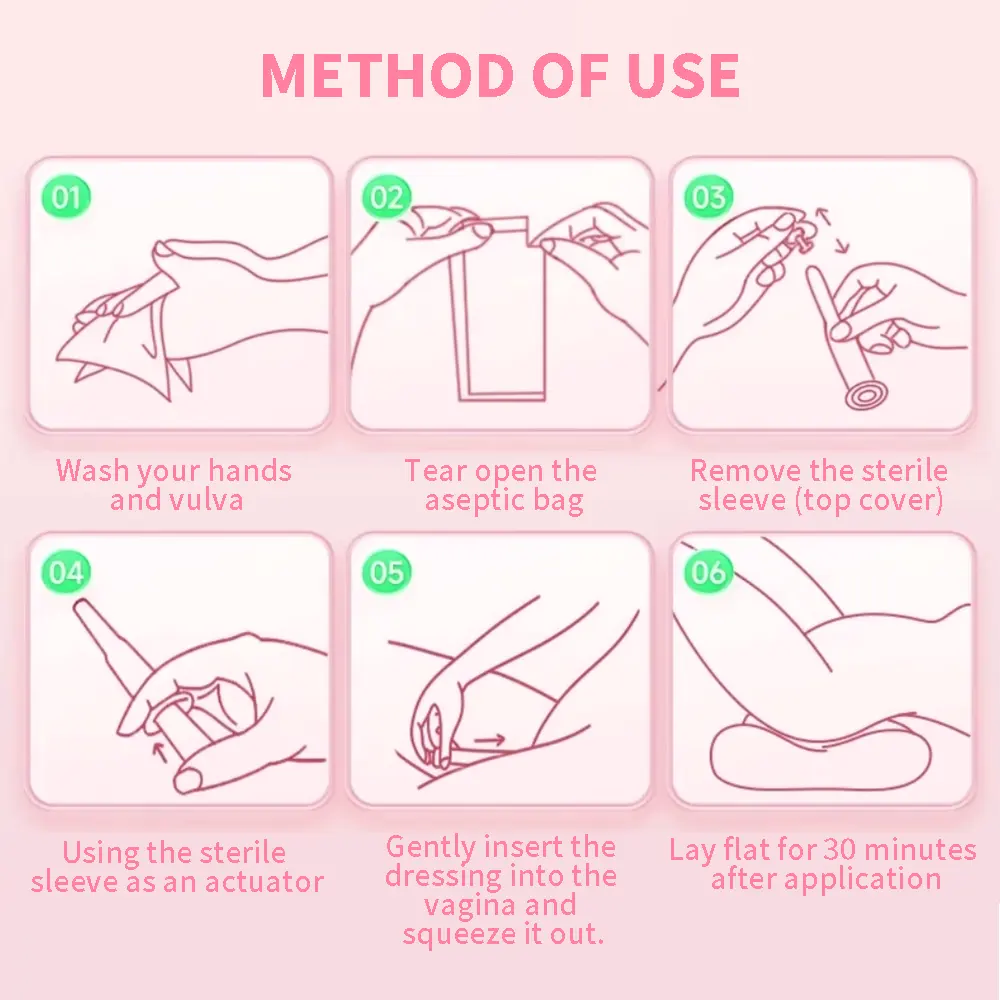 METHOD OF USE

01

Wash your hands and vulva

02

Tear open the aseptic bag

03

Remove the sterile sleeve (top cover)

04

Using the sterile sleeve as an actuator

05

Gently insert the dressing into the vagina and squeeze it out.

06

Lay flat for 30 minutes after application